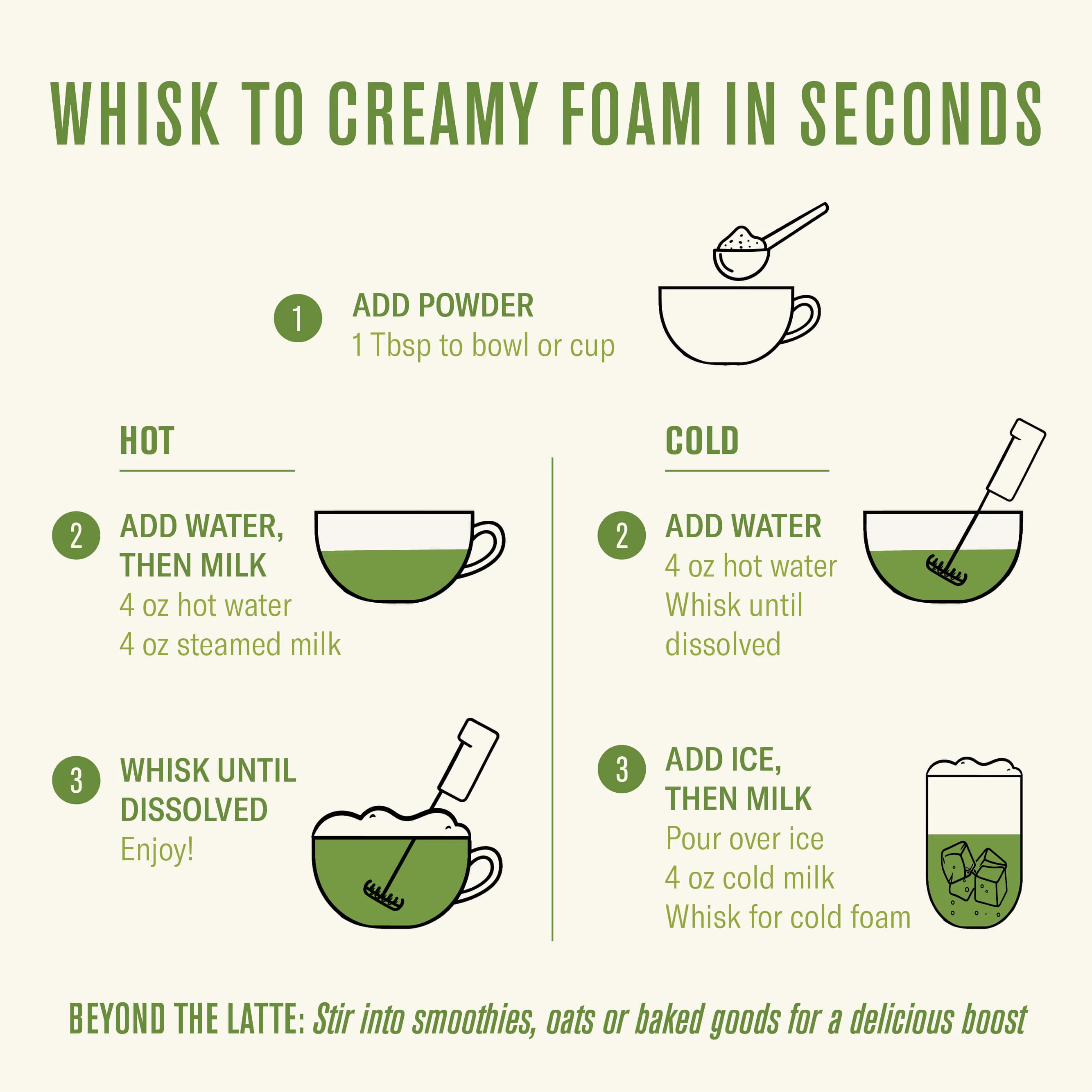 WHISK TO CREAMY FOAM IN SECONDS

1 ADD POWDER
1 Tbsp to bowl or cup

HOT

2 ADD WATER, THEN MILK
4 oz hot water
4 oz steamed milk

3 WHISK UNTIL DISSOLVED
Enjoy!

COLD

2 ADD WATER
4 oz hot water
Whisk until dissolved

3 ADD ICE, THEN MILK
Pour over ice
4 oz cold milk
Whisk for cold foam

BEYOND THE LATTE: Stir into smoothies, oats or baked goods for a delicious boost